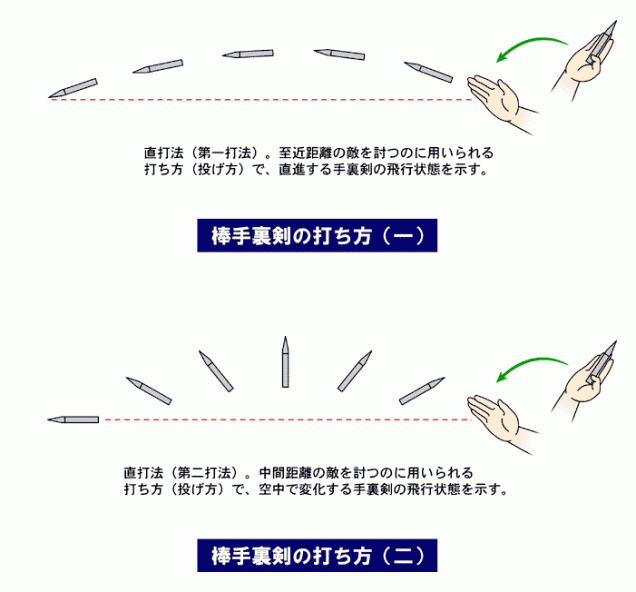 直打法（第一打法）。至近距離の敵を討つのに用いられる打ち方（投げ方）で、直進する手裏剣の飛行状態を示す。

棒手裏剣の打ち方（一）

直打法（第二打法）。中間距離の敵を討つのに用いられる打ち方（投げ方）で、空中で変化する手裏剣の飛行状態を示す。

棒手裏剣の打ち方（二）